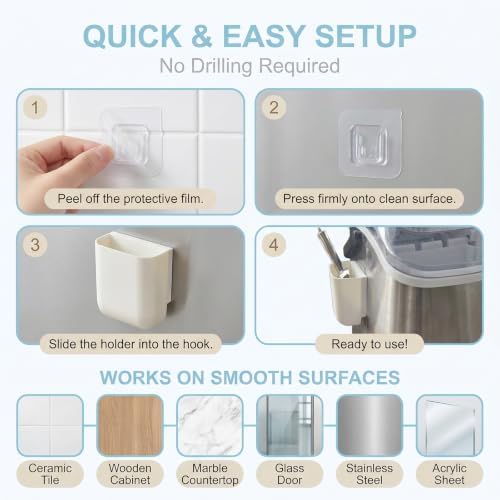 QUICK & EASY SETUP
No Drilling Required

1
Peel off the protective film.

2
Press firmly onto clean surface.

3
Slide the holder into the hook.

4
Ready to use!

WORKS ON SMOOTH SURFACES

Ceramic Tile

Wooden Cabinet

Marble Countertop

Glass Door

Stainless Steel

Acrylic Sheet