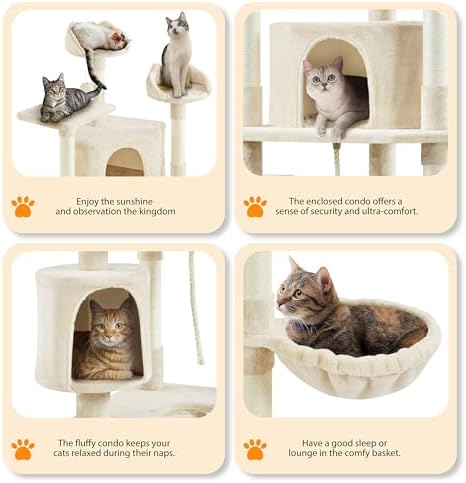 Enjoy the sunshine and observation the kingdom

The enclosed condo offers a sense of security and ultra-comfort.

The fluffy condo keeps your cats relaxed during their naps.

Have a good sleep or lounge in the comfy basket.