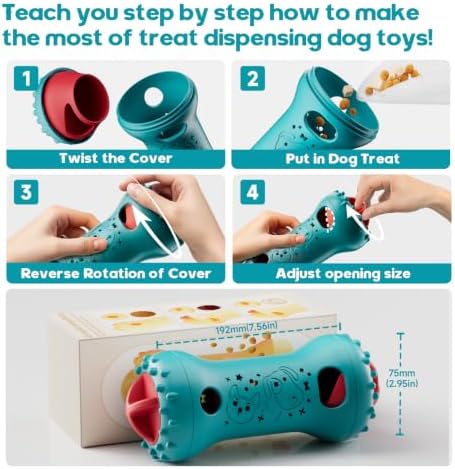 Teach you step by step how to make the most of treat dispensing dog toys!

1

Twist the Cover

2

Put in Dog Treat

3

Reverse Rotation of Cover

4

Adjust opening size

192mm(7.56in)

75mm
(2.95in)