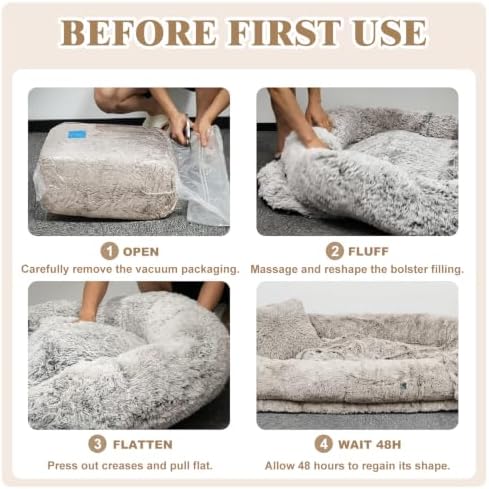 BEFORE FIRST USE

1 OPEN
Carefully remove the vacuum packaging.

2 FLUFF
Massage and reshape the bolster filling.

3 FLATTEN
Press out creases and pull flat.

4 WAIT 48H
Allow 48 hours to regain its shape.