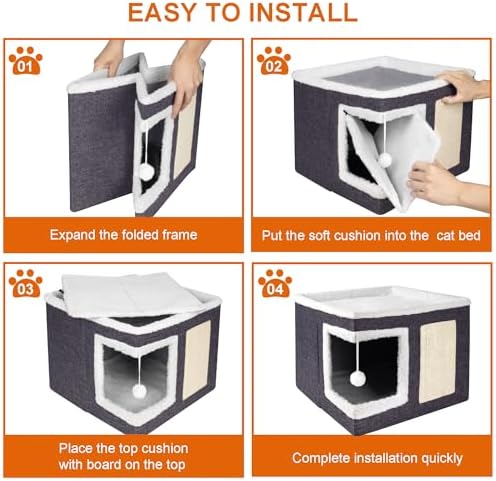 EASY TO INSTALL

01

Expand the folded frame

02

Put the soft cushion into the  cat bed

03

Place the top cushion with board on the top

04

Complete installation quickly