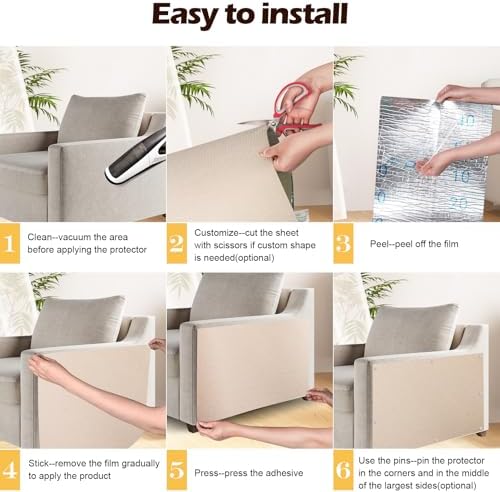 Easy to install

1 Clean--vacuum the area before applying the protector

2 Customize--cut the sheet with scissors if custom shape is needed(optional)

3 Peel--peel off the film

4 Stick--remove the film gradually to apply the product

5 Press--press the adhesive

6 Use the pins--pin the protector in the corners and in the middle of the largest sides(optional)