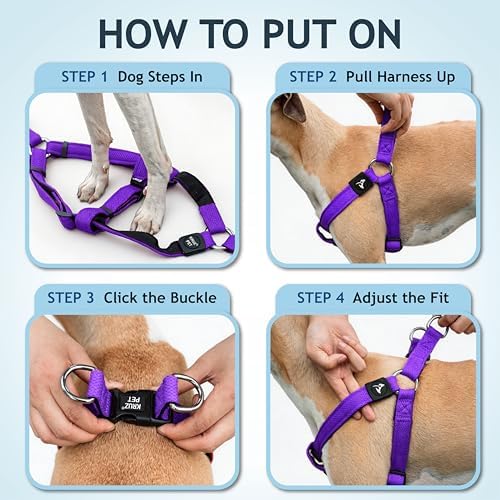 HOW TO PUT ON

STEP 1 Dog Steps In

STEP 2 Pull Harness Up

STEP 3 Click the Buckle

KRUZ PET

STEP 4 Adjust the Fit