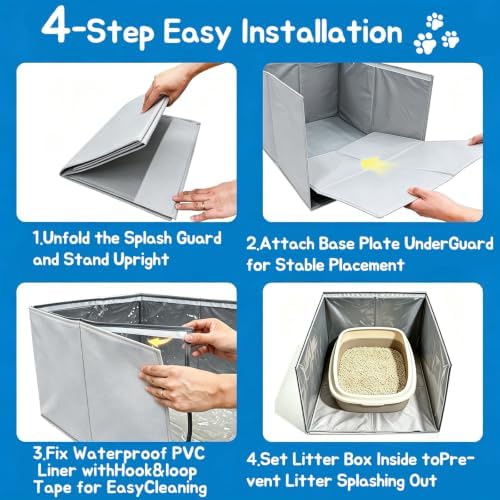 4-Step Easy Installation

1.Unfold the Splash Guard and Stand Upright

2.Attach Base Plate UnderGuard for Stable Placement

3.Fix Waterproof PVC Liner withHook&loop Tape for EasyCleaning

4.Set Litter Box Inside toPrevent Litter Splashing Out