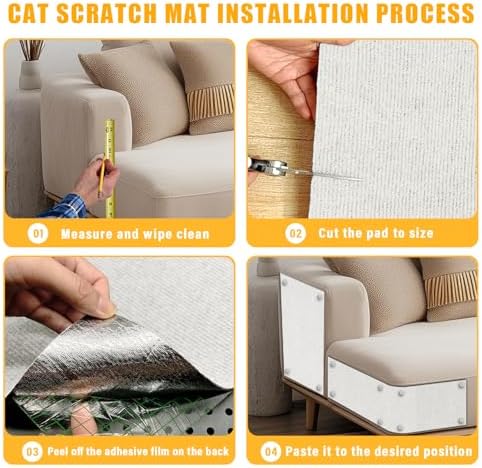 CAT SCRATCH MAT INSTALLATION PROCESS

01 Measure and wipe clean

02 Cut the pad to size

03 Peel off the adhesive film on the back

04 Paste it to the desired position