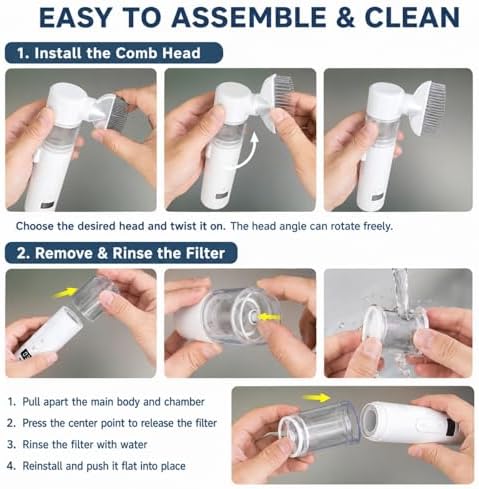 EASY TO ASSEMBLE & CLEAN

1. Install the Comb Head

Choose the desired head and twist it on. The head angle can rotate freely.

2. Remove & Rinse the Filter

1. Pull apart the main body and chamber
2. Press the center point to release the filter
3. Rinse the filter with water
4. Reinstall and push it flat into place