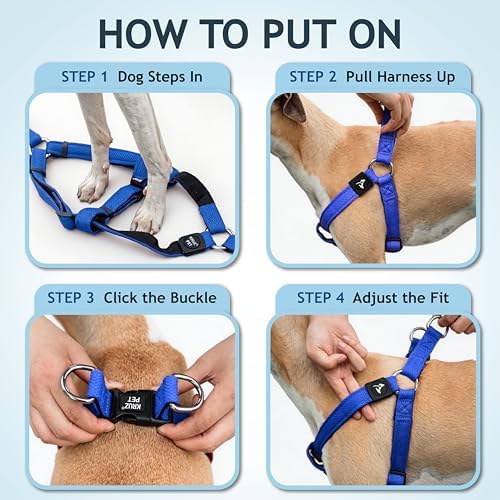 HOW TO PUT ON

STEP 1 Dog Steps In

STEP 2 Pull Harness Up

STEP 3 Click the Buckle

KRUZ PET

STEP 4 Adjust the Fit