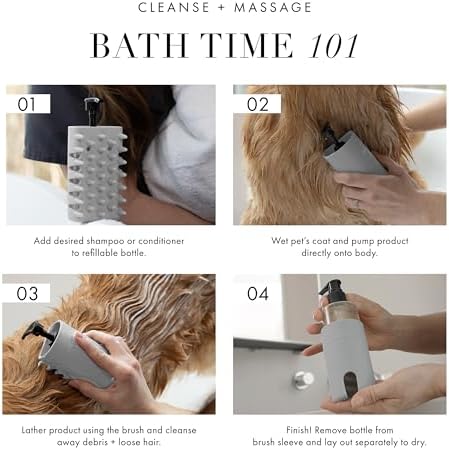 CLEANSE + MASSAGE

BATH TIME 101

01

Add desired shampoo or conditioner to refillable bottle.

02

Wet pet's coat and pump product directly onto body.

03

Lather product using the brush and cleanse away debris + loose hair.

04

Finish! Remove bottle from brush sleeve and lay out separately to dry.